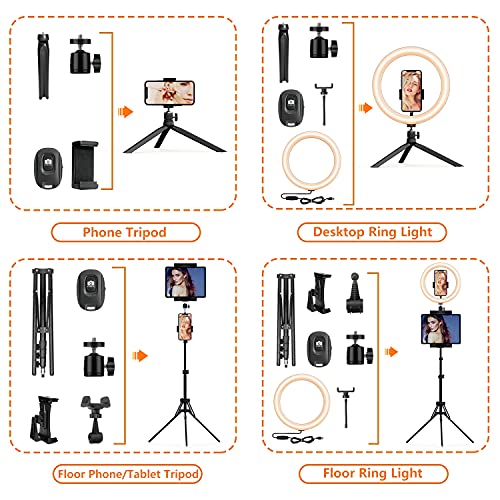 Phone Tripod

Desktop Ring Light

Floor Phone/Tablet Tripod

Floor Ring Light